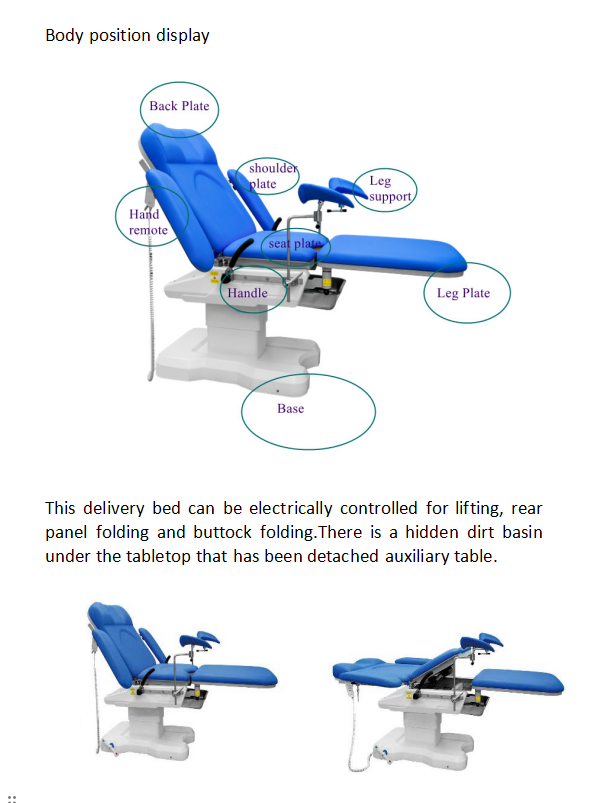 Body position display

Back Plate

shoulder plate

Leg support

Hand remote

seat plate

Handle

Leg Plate

Base

This delivery bed can be electrically controlled for lifting, rear panel folding and buttock folding.There is a hidden dirt basin under the tabletop that has been detached auxiliary table.