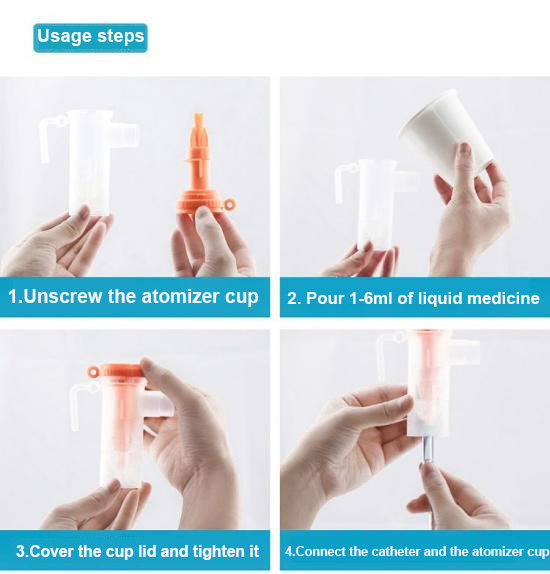 Usage steps

1.Unscrew the atomizer cup

2. Pour 1-6ml of liquid medicine

3.Cover the cup lid and tighten it

4.Connect the catheter and the atomizer cup