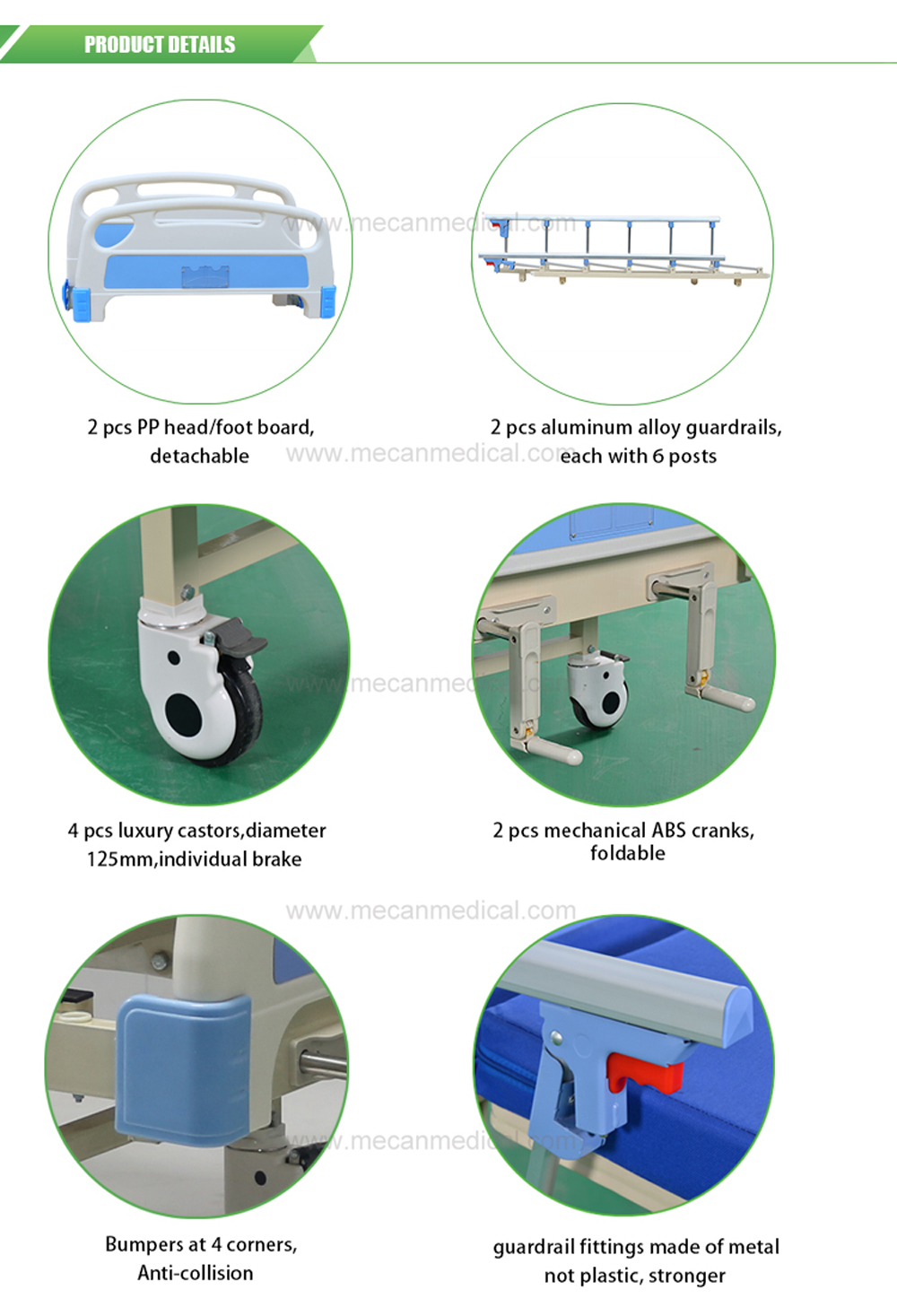 PRODUCT DETAILS

www.mecanmedical.com

2 pcs PP head/foot board, detachable

www.mecanmedical.com

2 pcs aluminum alloy guardrails, each with 6 posts

www.mecanmedical.com

4 pcs luxury castors,diameter 125mm,individual brake

2 pcs mechanical ABS cranks, foldable

www.mecanmedical.com

www.mecanmedical.com

Bumpers at 4 corners, Anti-collision

guardrail fittings made of metal not plastic, stronger