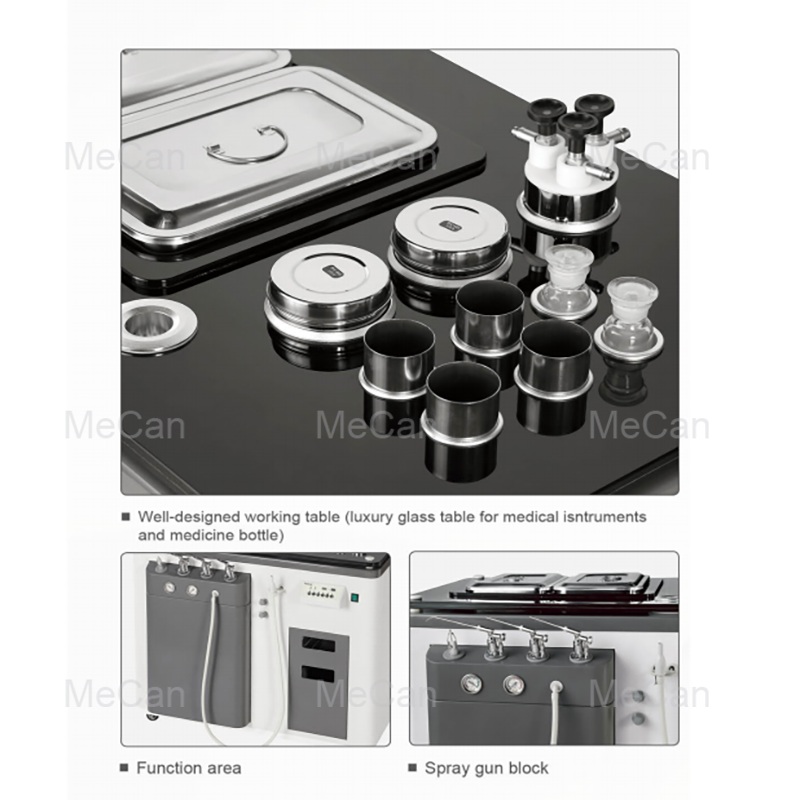 MeCan MeCan MeCan

MeCan MeCan MeCan

■ Well-designed working table (luxury glass table for medical isntruments and medicine bottle)

MeCan MeCan MeCan

■ Function area

■ Spray gun block